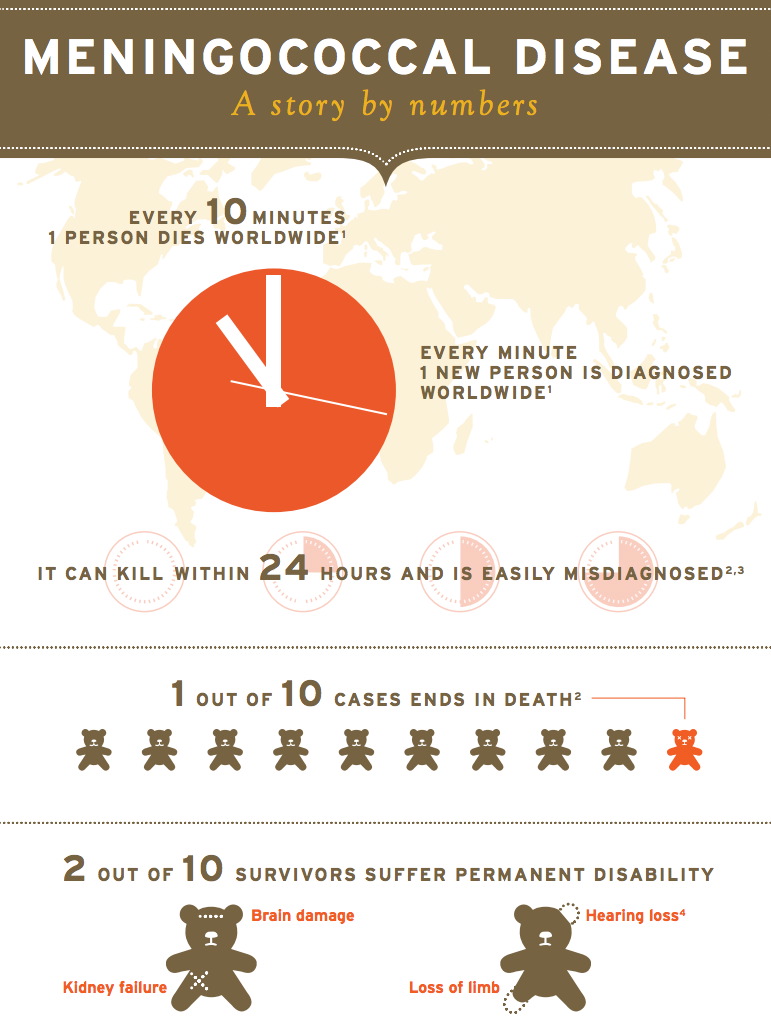 MENINGOCOCCAL DISEASE

A story by numbers

EVERY 10 MINUTES 1 PERSON DIES WORLDWIDE$^1$

EVERY MINUTE 1 NEW PERSON IS DIAGNOSED WORLDWIDE$^1$

IT CAN KILL WITHIN 24 HOURS AND IS EASILY MISDIAGNOSED$^{2,3}$

1 OUT OF 10 CASES ENDS IN DEATH$^2$

2 OUT OF 10 SURVIVORS SUFFER PERMANENT DISABILITY

Brain damage

Kidney failure

Hearing loss$^4$

Loss of limb